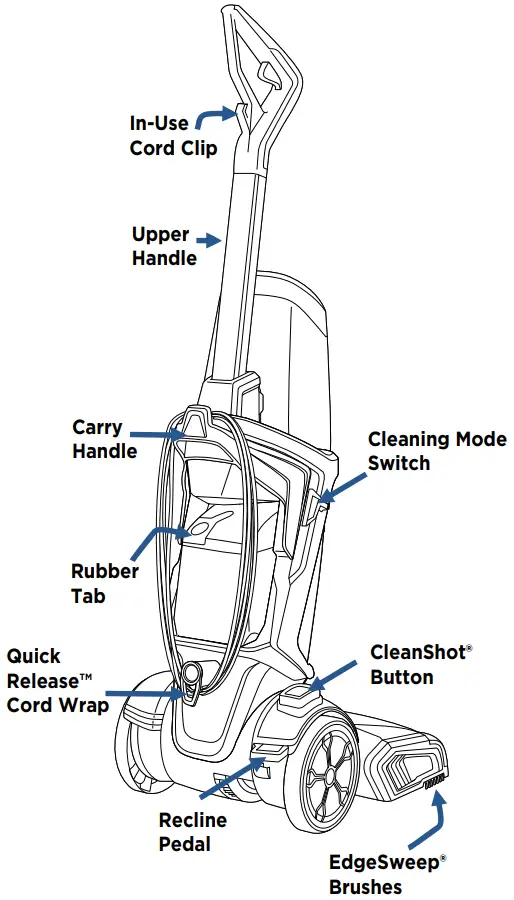 In-Use Cord Clip

Upper Handle

Carry Handle

Cleaning Mode Switch

Rubber Tab

Quick Release™ Cord Wrap

CleanShot® Button

Recline Pedal

EdgeSweep® Brushes