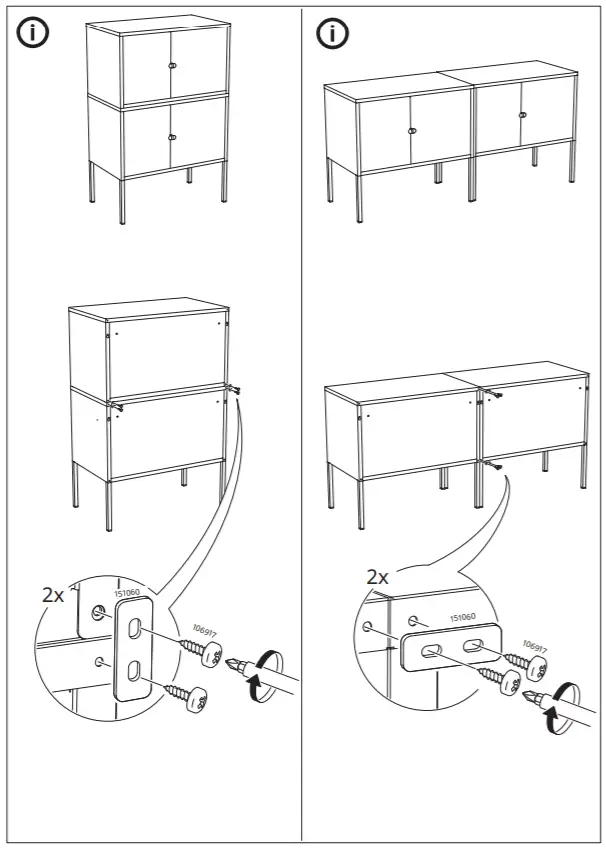 i

2x

151060

106917

i

2x

151060

106917