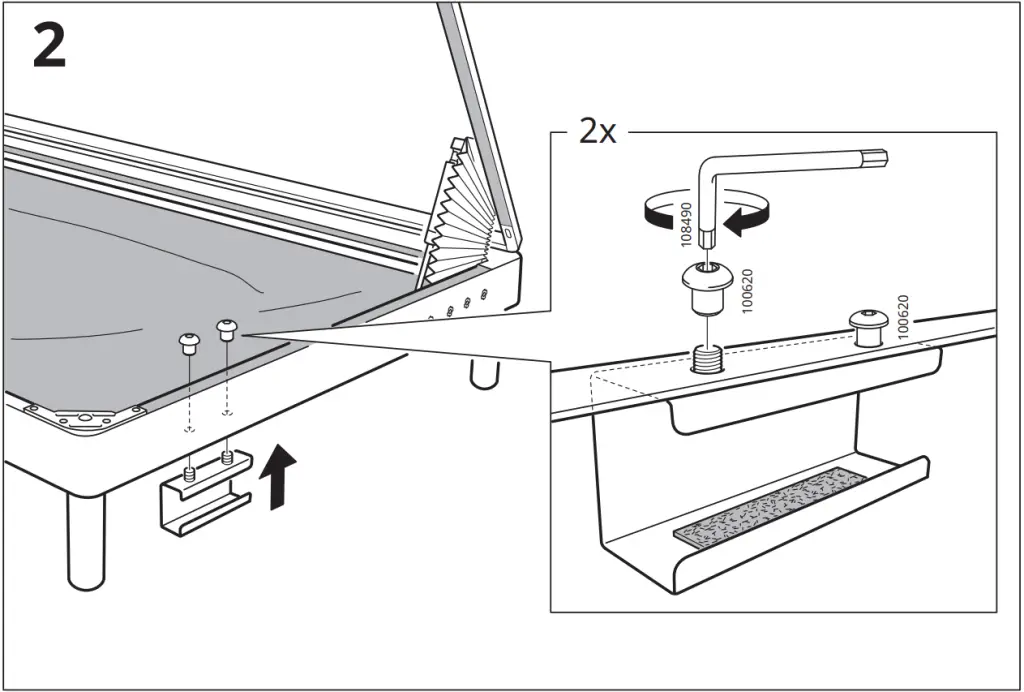 2

2x

108490

100620

100620