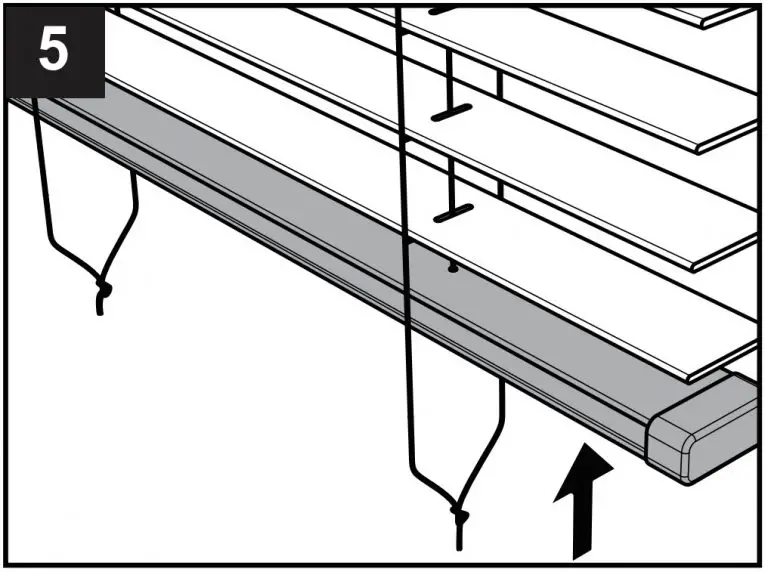 5