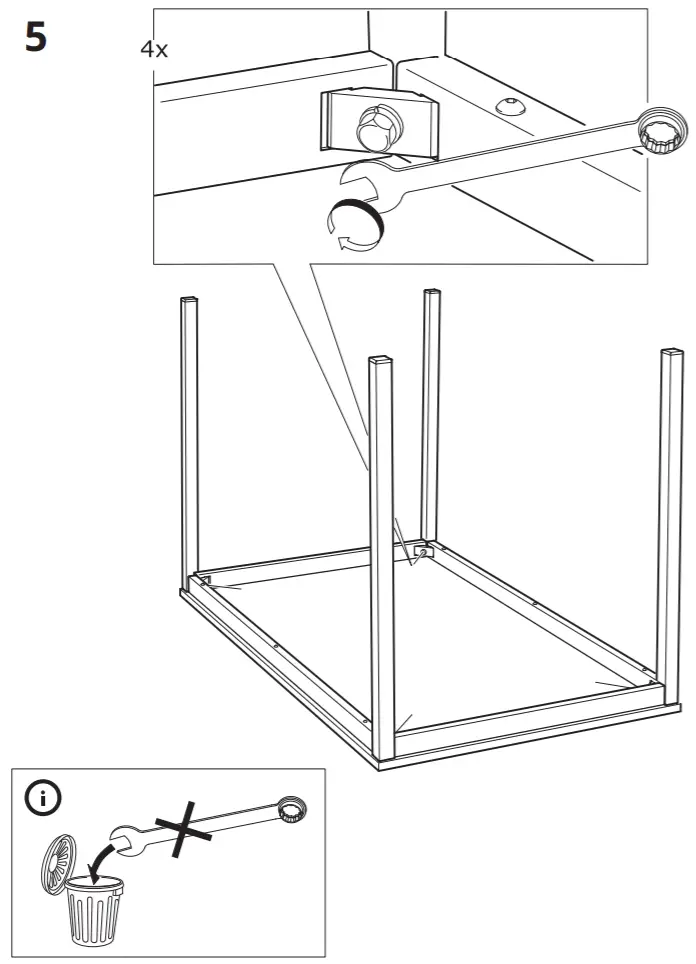 5

4x

i