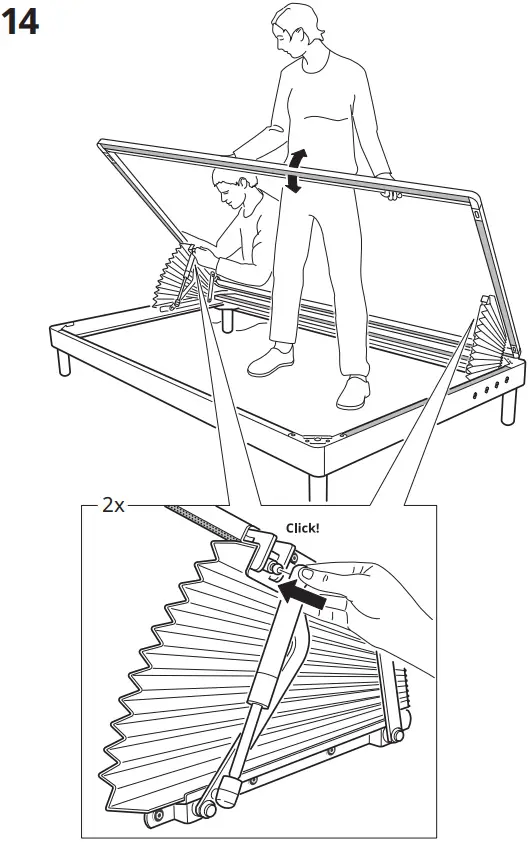 14

2x

Click!