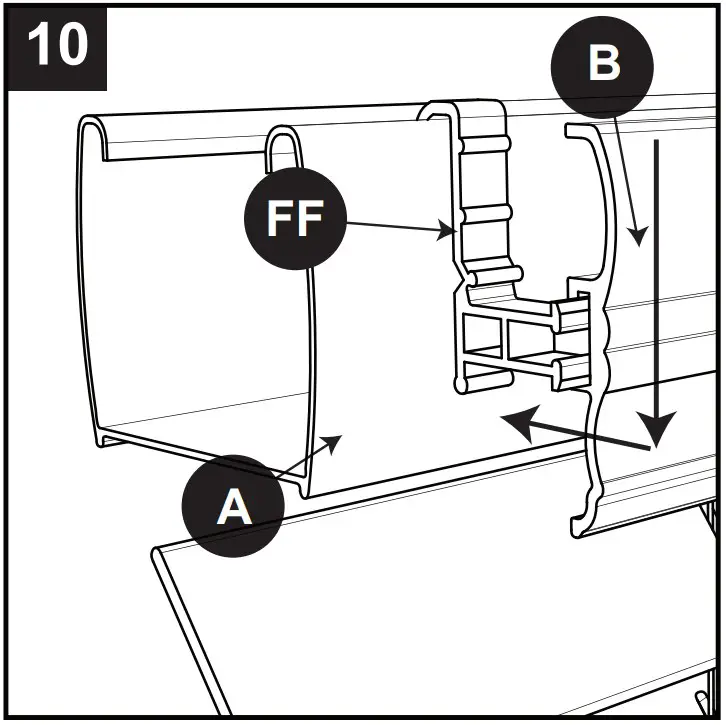 10

B

FF

A