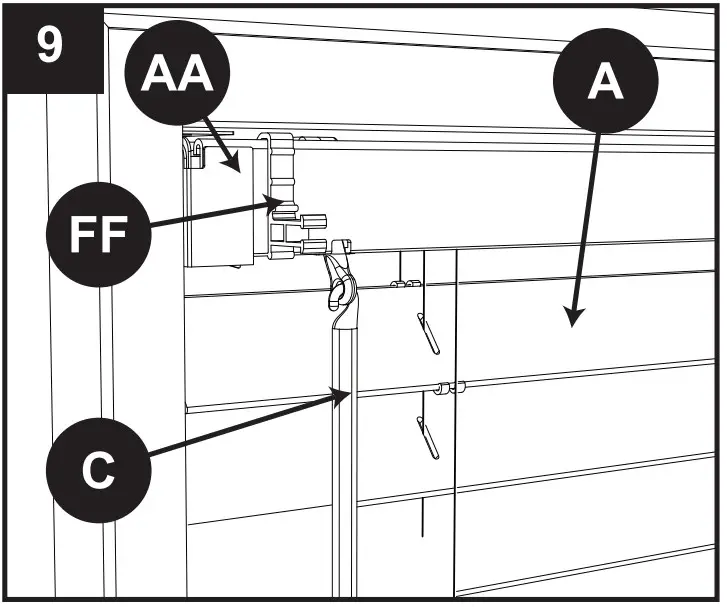 9

AA

A

FF

C