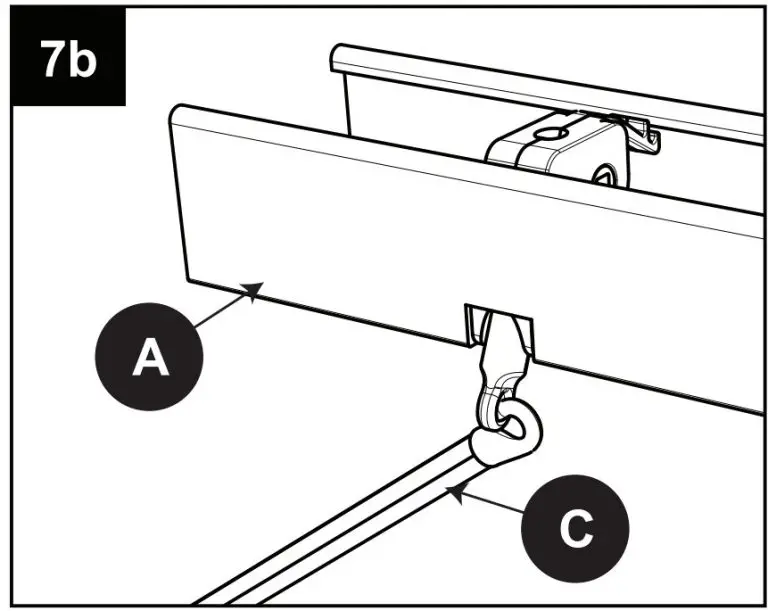 7b

A

C