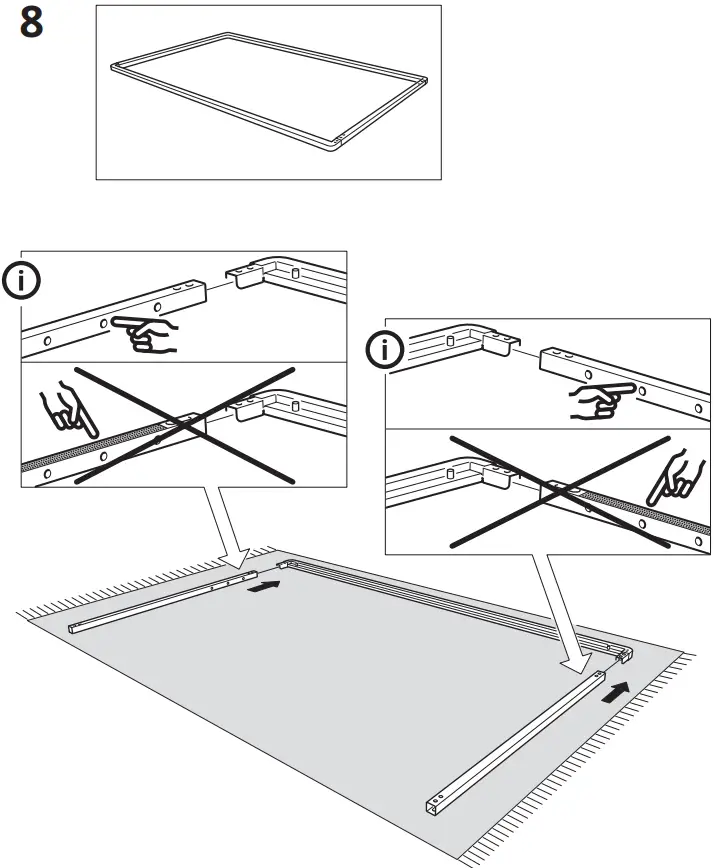 8

i

i