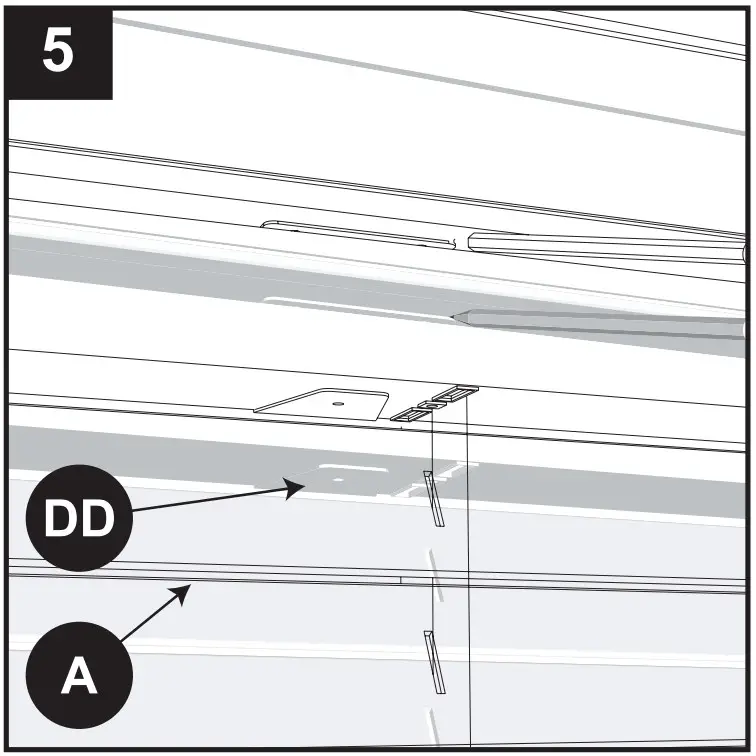 5

DD

A