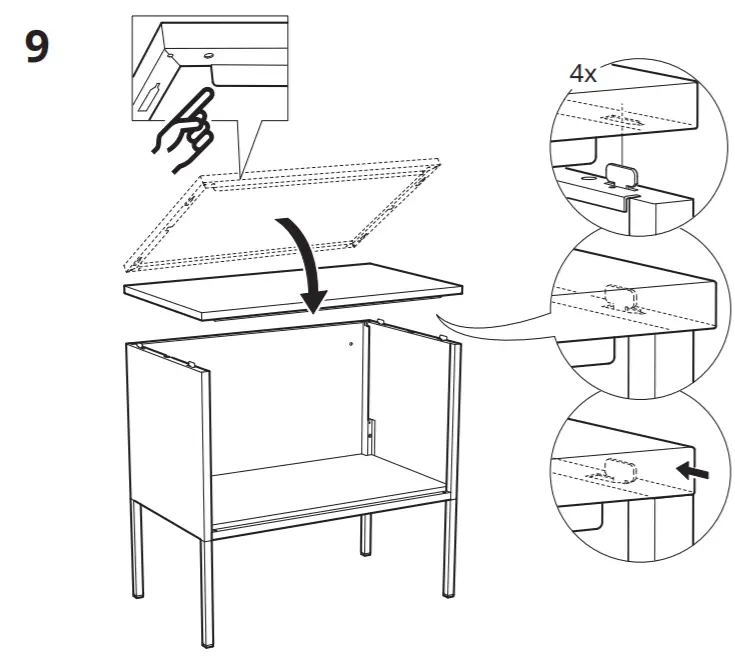 9

4x