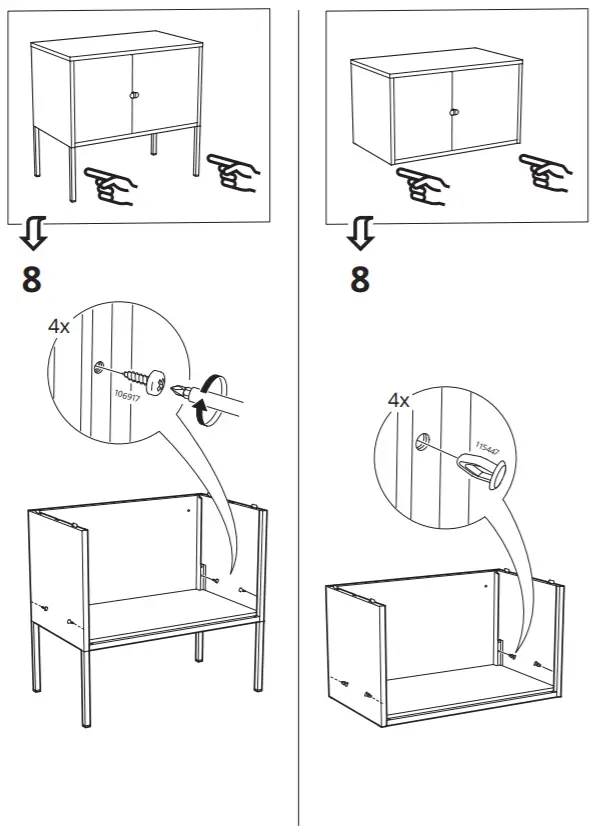 8

4x

106917

8

4x

115447