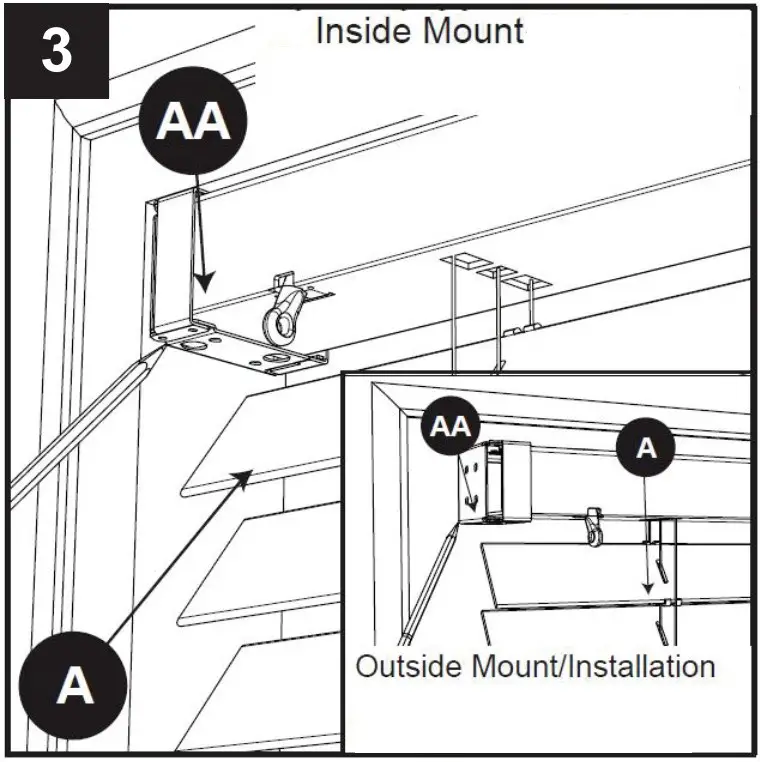 3

Inside Mount

AA

A

AA

A

Outside Mount/Installation