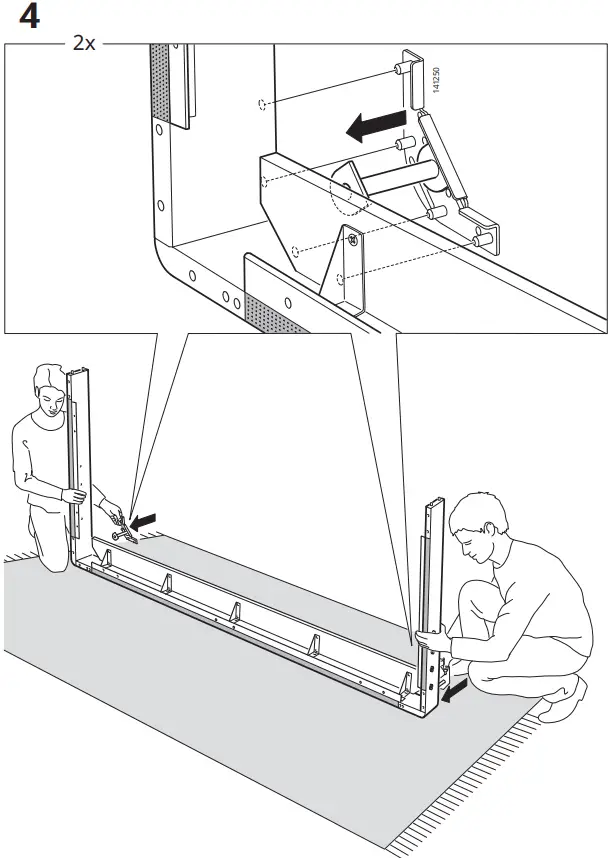 4

2x

141250