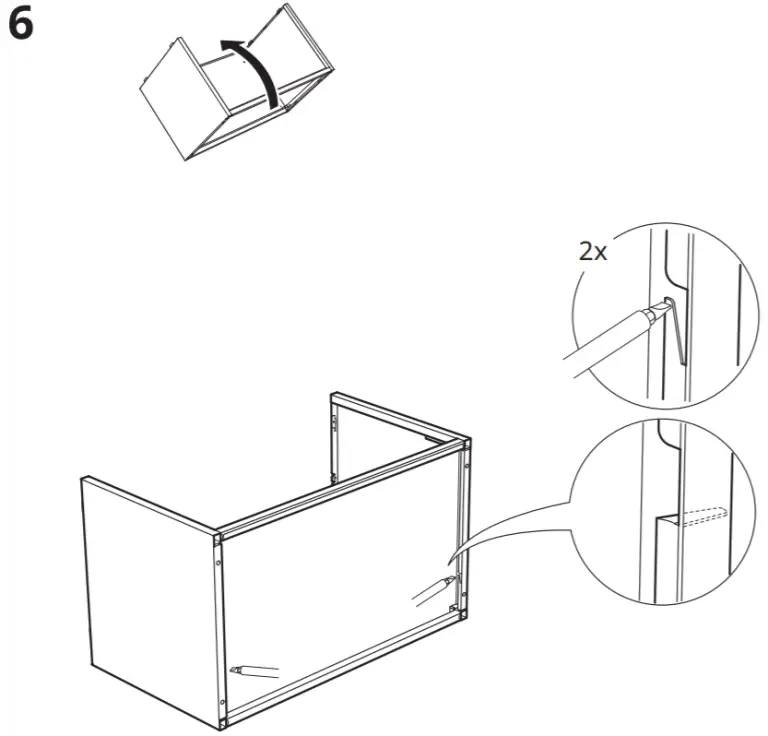 6

2x