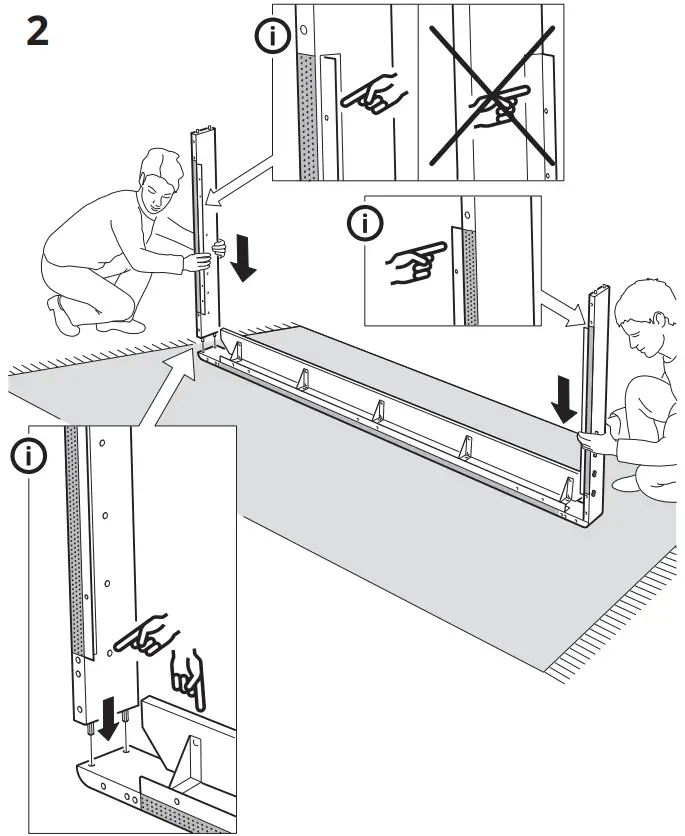 2

i

i

i