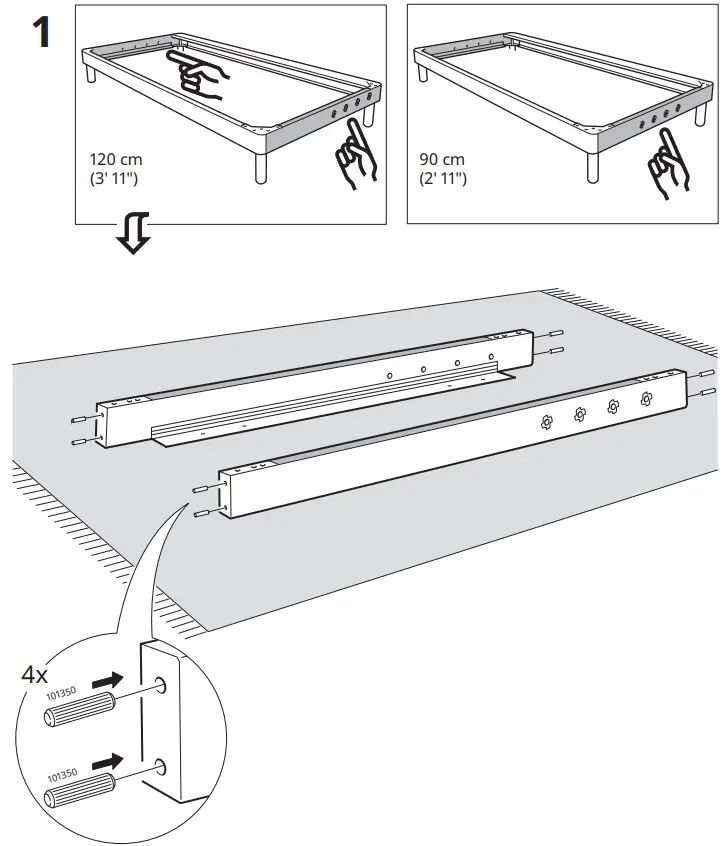 1

120 cm
(3' 11")

90 cm
(2' 11")

4x

101350

101350