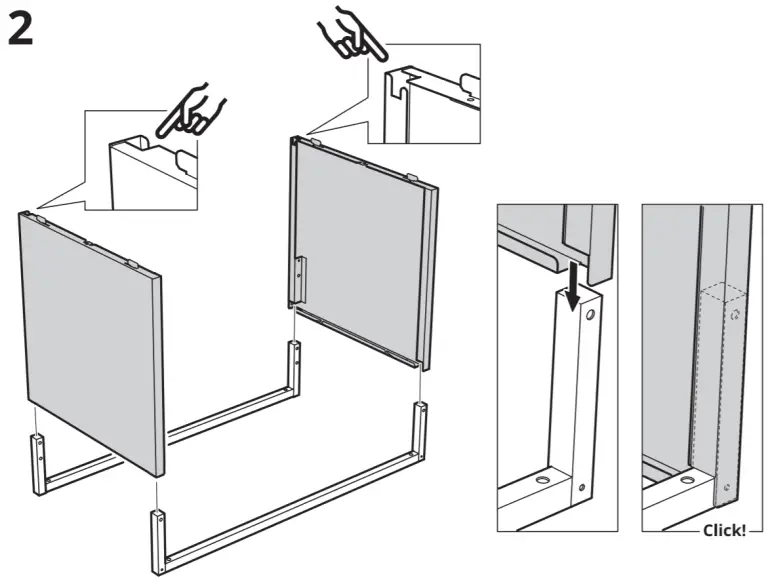 2

Click!