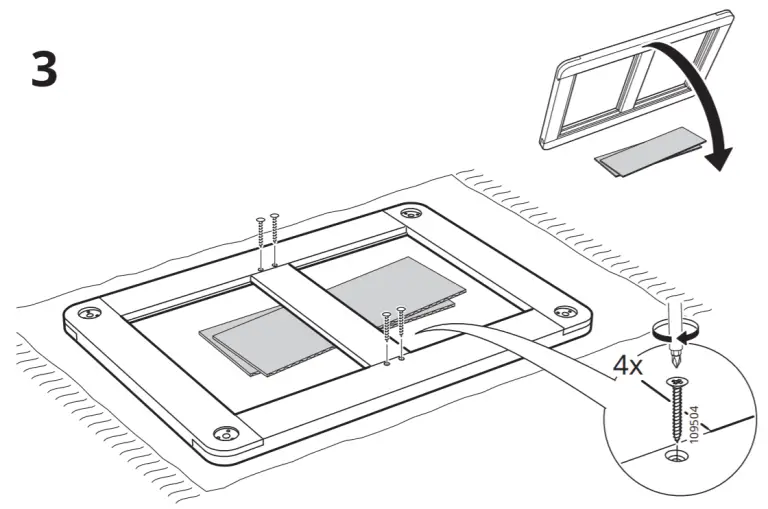 3

4x

109504