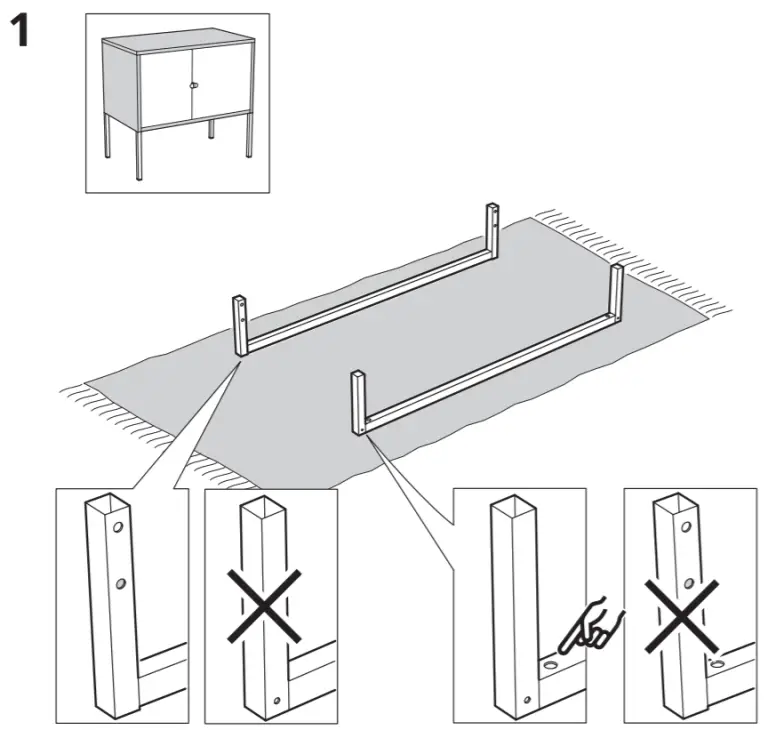 1