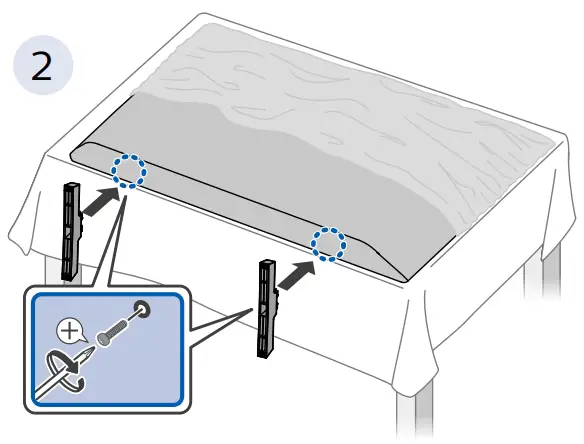 2