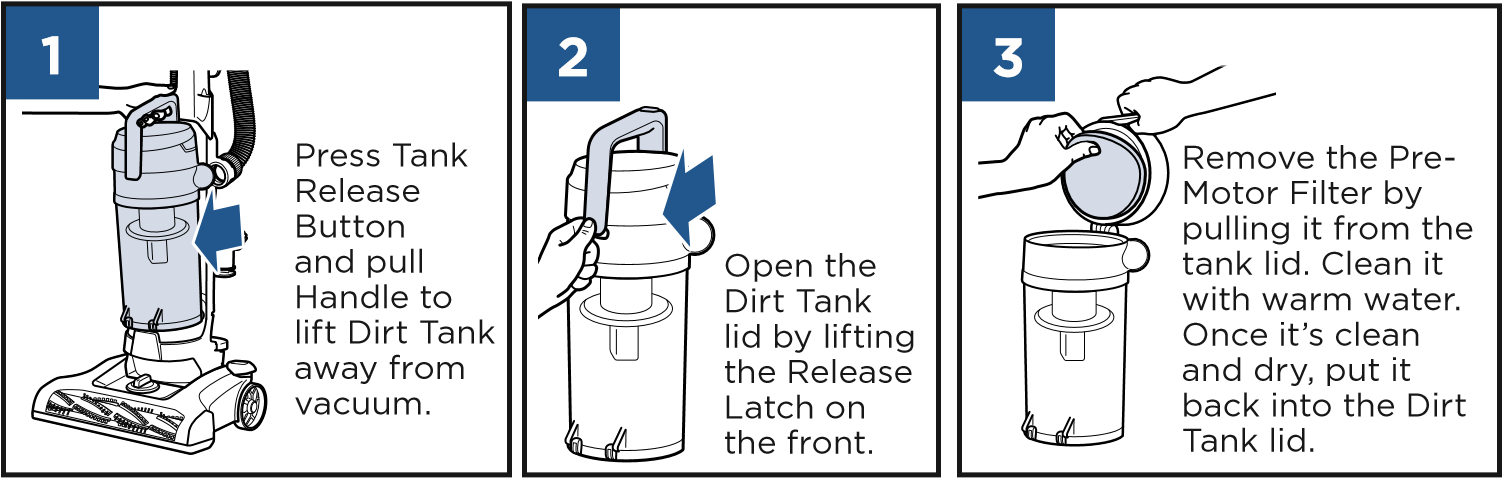 1

Press Tank Release Button and pull Handle to lift Dirt Tank away from vacuum.

2

Open the Dirt Tank lid by lifting the Release Latch on the front.

3

Remove the Pre-Motor Filter by pulling it from the tank lid. Clean it with warm water. Once it's clean and dry, put it back into the Dirt Tank lid.