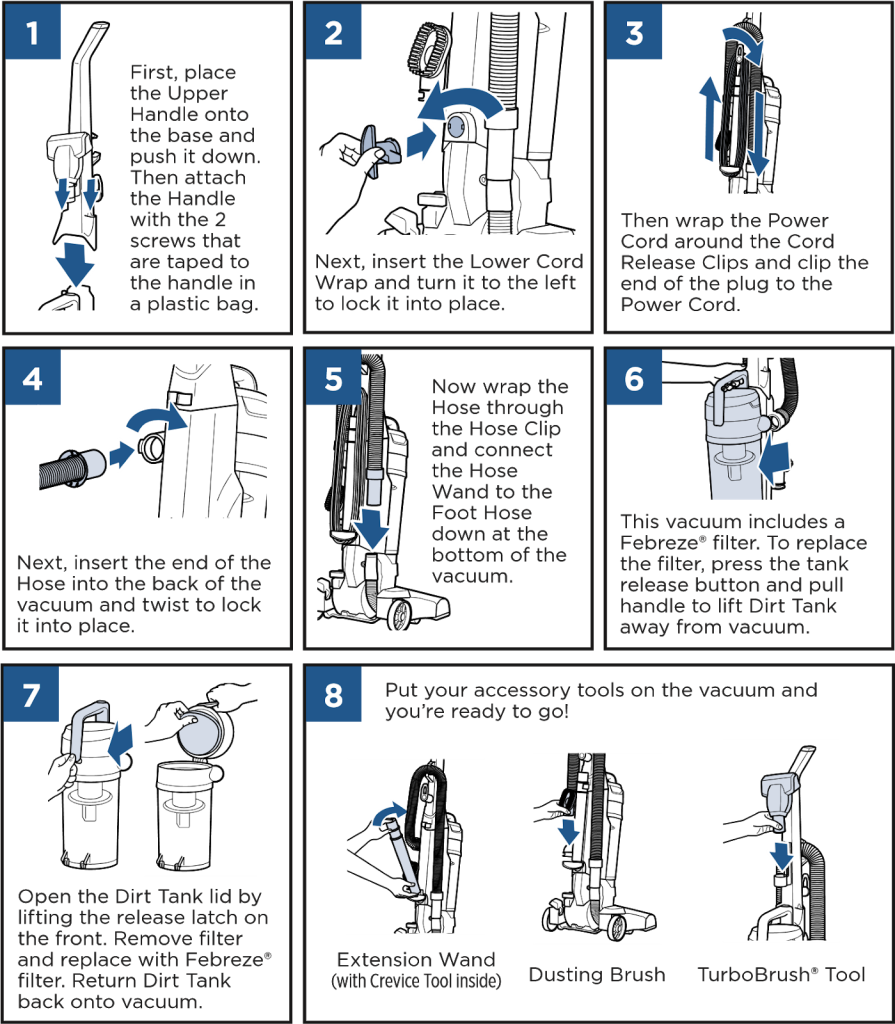 1

First, place the Upper Handle onto the base and push it down. Then attach the Handle with the 2 screws that are taped to the handle in a plastic bag.

2

Next, insert the Lower Cord Wrap and turn it to the left to lock it into place.

3

Then wrap the Power Cord around the Cord Release Clips and clip the end of the plug to the Power Cord.

4

Next, insert the end of the Hose into the back of the vacuum and twist to lock it into place.

5

Now wrap the Hose through the Hose Clip and connect the Hose Wand to the Foot Hose down at the bottom of the vacuum.

6

This vacuum includes a Febreze® filter. To replace the filter, press the tank release button and pull handle to lift Dirt Tank away from vacuum.

7

Open the Dirt Tank lid by lifting the release latch on the front. Remove filter and replace with Febreze® filter. Return Dirt Tank back onto vacuum.

8

Put your accessory tools on the vacuum and you're ready to go!

Extension Wand (with Crevice Tool inside)

Dusting Brush

TurboBrush® Tool