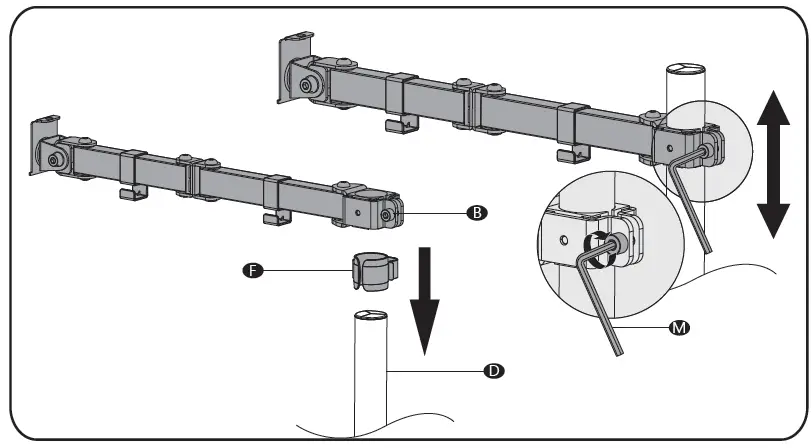 B
F
D
M