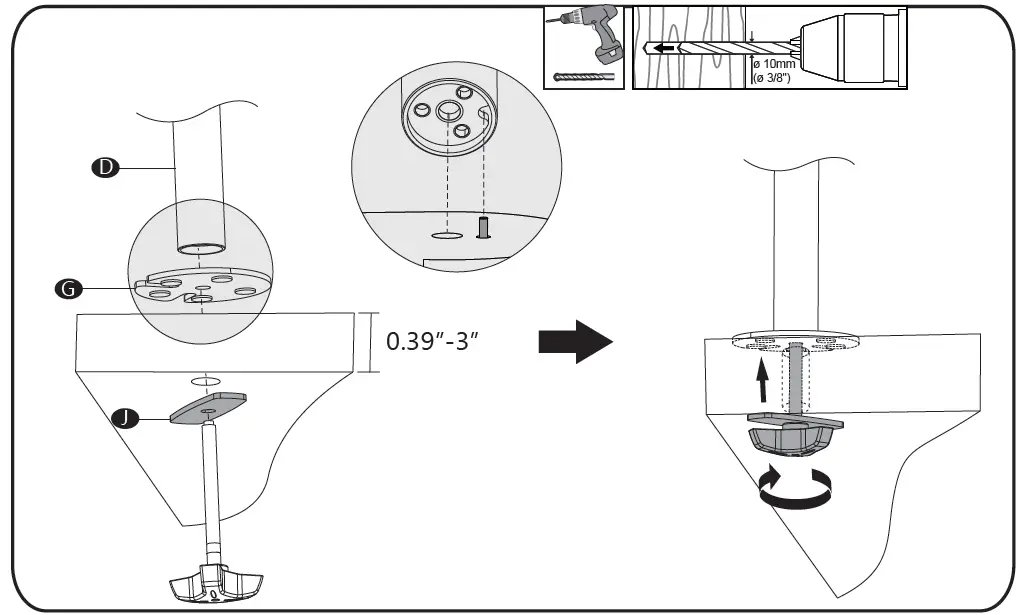 ø 10mm
(ø 3/8")

D

G

0.39"-3"

J