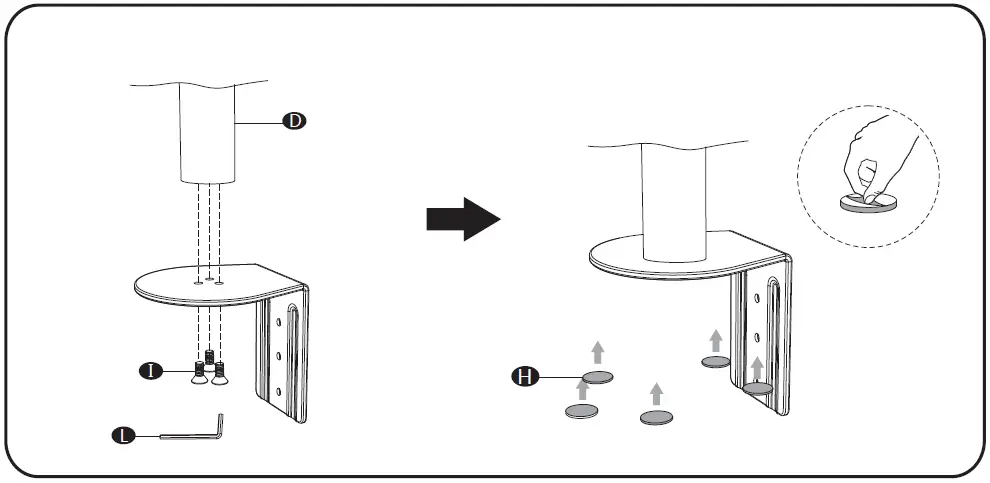 D

I

L

H