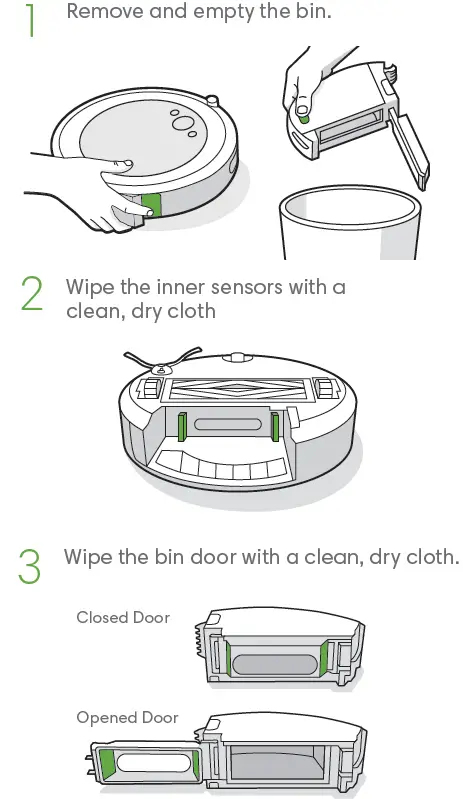 1 Remove and empty the bin.

2 Wipe the inner sensors with a clean, dry cloth

3 Wipe the bin door with a clean, dry cloth.

Closed Door

Opened Door