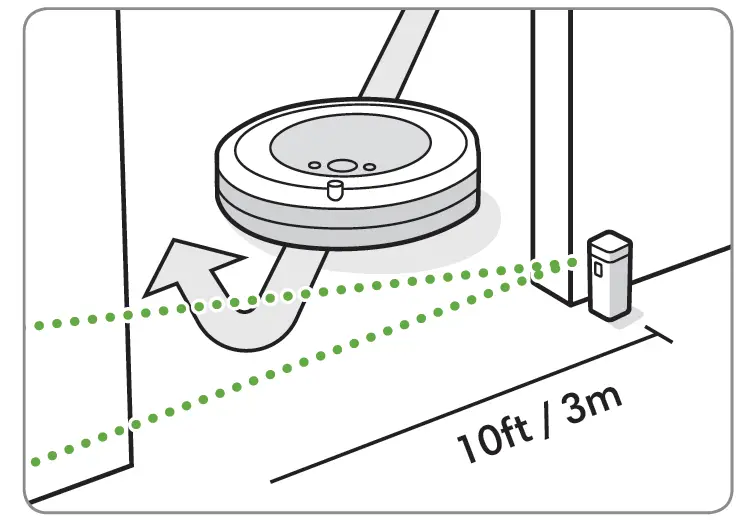 10ft / 3m