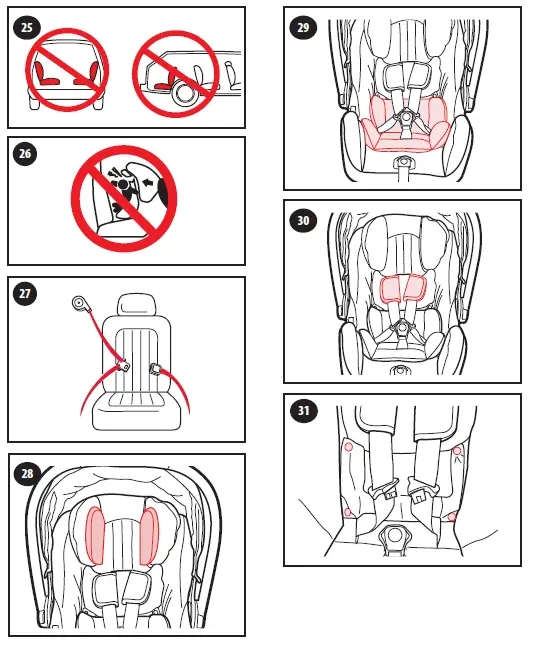 25

26

27

28

29

30

31