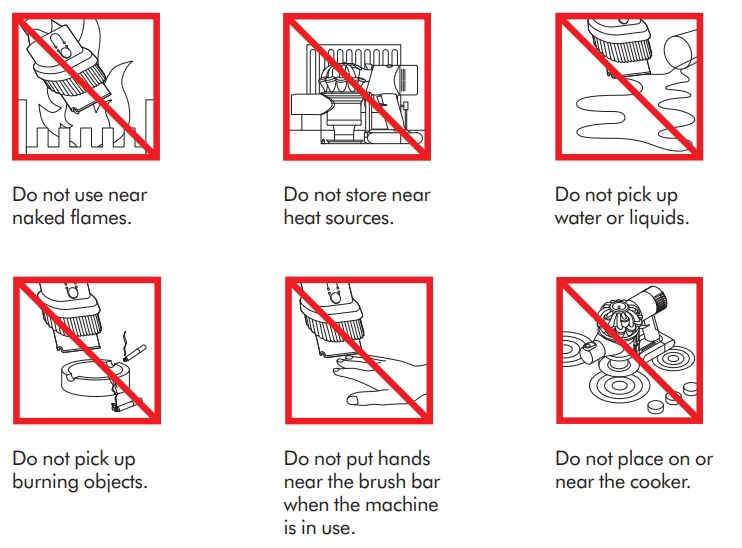 Do not use near naked flames.

Do not store near heat sources.

Do not pick up water or liquids.

Do not pick up burning objects.

Do not put hands near the brush bar when the machine is in use.

Do not place on or near the cooker.