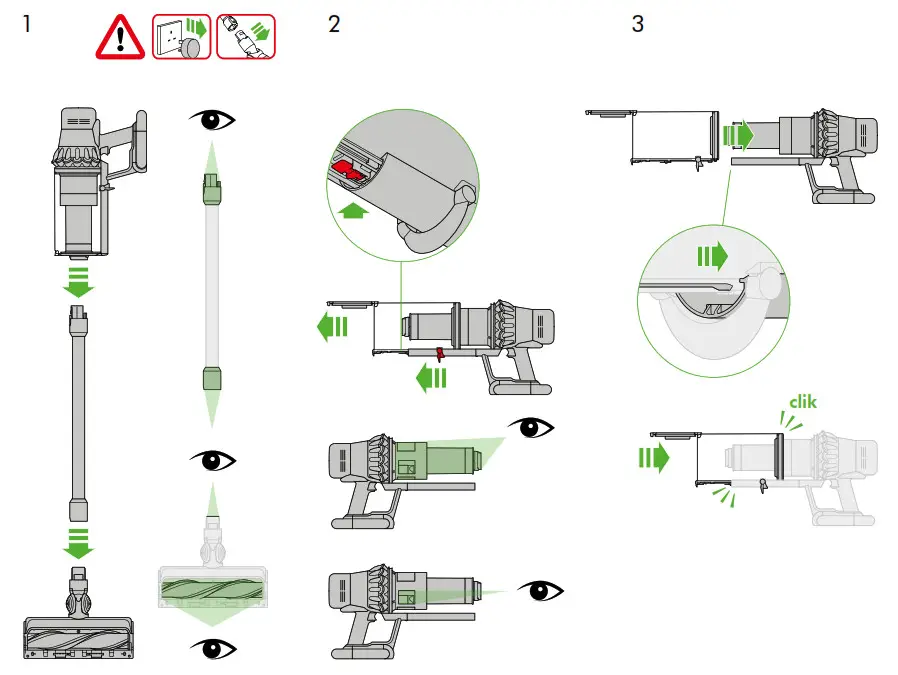 1

2

3

clik