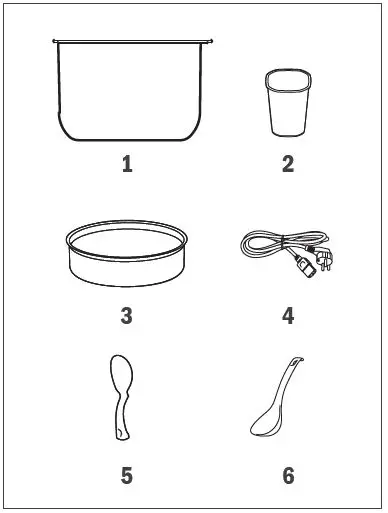 1

2

3

4

5

6