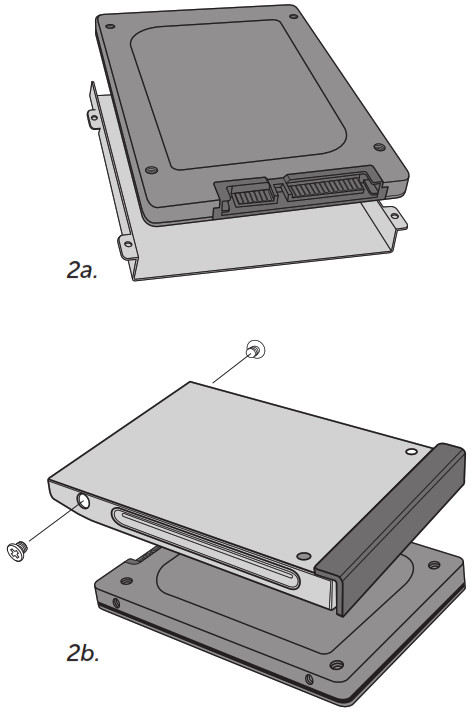 2a.

2b.