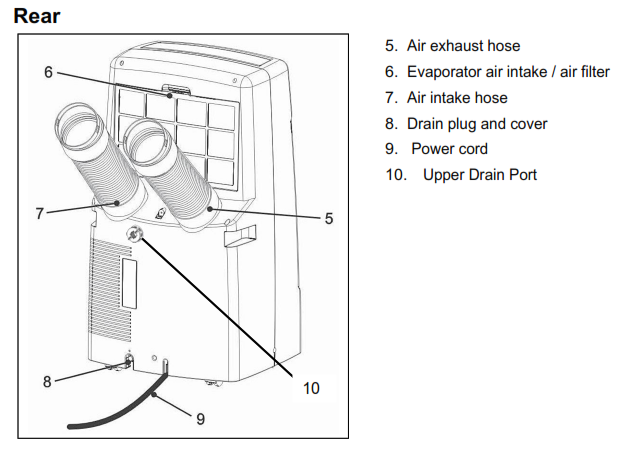 Rear

6

7

5

8

10

9

5. Air exhaust hose
6. Evaporator air intake / air filter
7. Air intake hose
8. Drain plug and cover
9. Power cord
10. Upper Drain Port