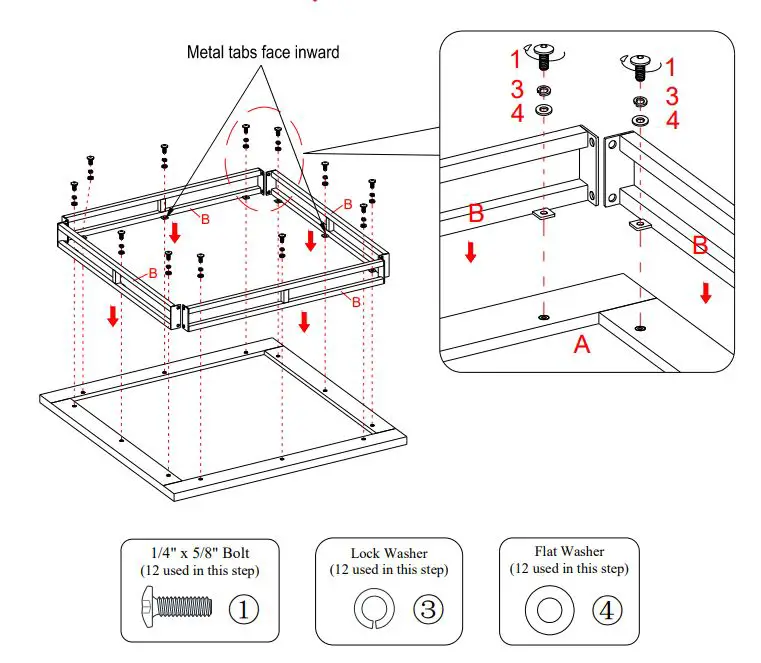 Metal tabs face inward

B

B

B

B

1
3
4

1
3
4

B

B

A

1/4" x 5/8" Bolt
(12 used in this step)
①

Lock Washer
(12 used in this step)
③

Flat Washer
(12 used in this step)
④