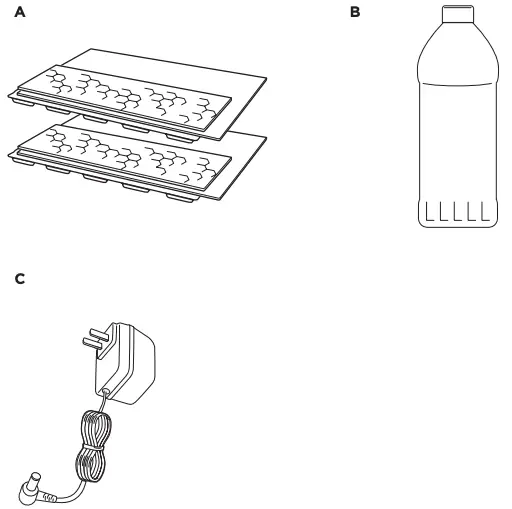 A

B

C