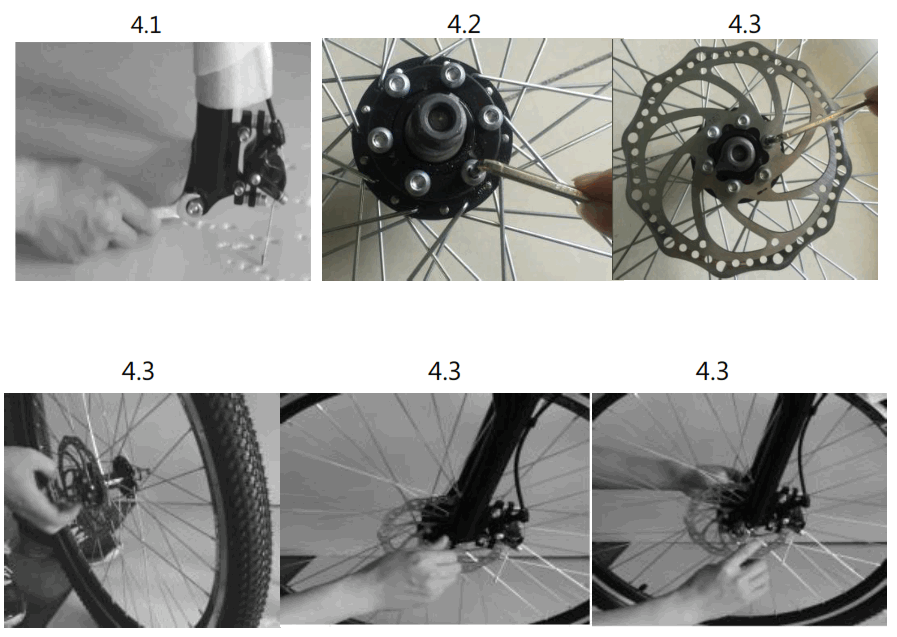 4.1

4.2

4.3

4.3

4.3

4.3