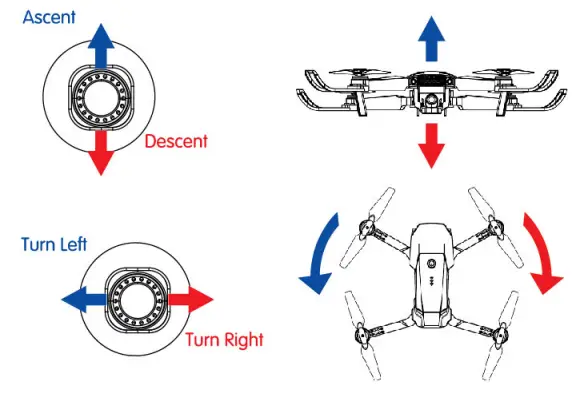 Ascent

Descent

Turn Left

Turn Right