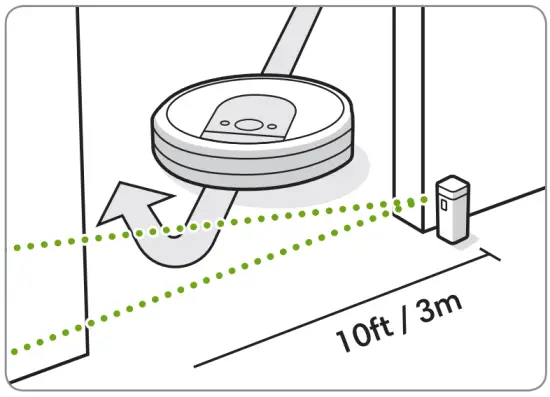 10ft / 3m