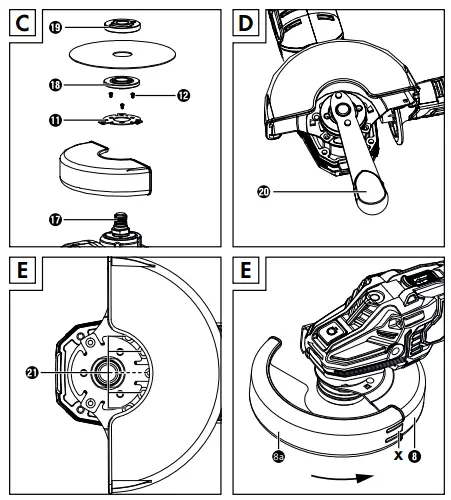 C
19
18
12
11
17

D
20

E
21

E
8a
X
8