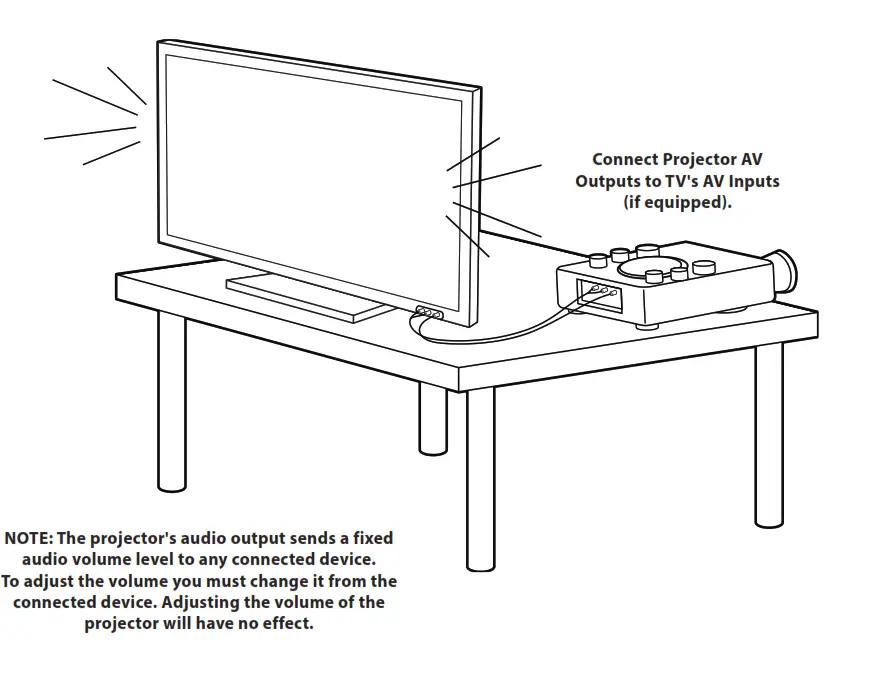 Connect Projector AV Outputs to TV's AV Inputs (if equipped).

NOTE: The projector's audio output sends a fixed audio volume level to any connected device. To adjust the volume you must change it from the connected device. Adjusting the volume of the projector will have no effect.