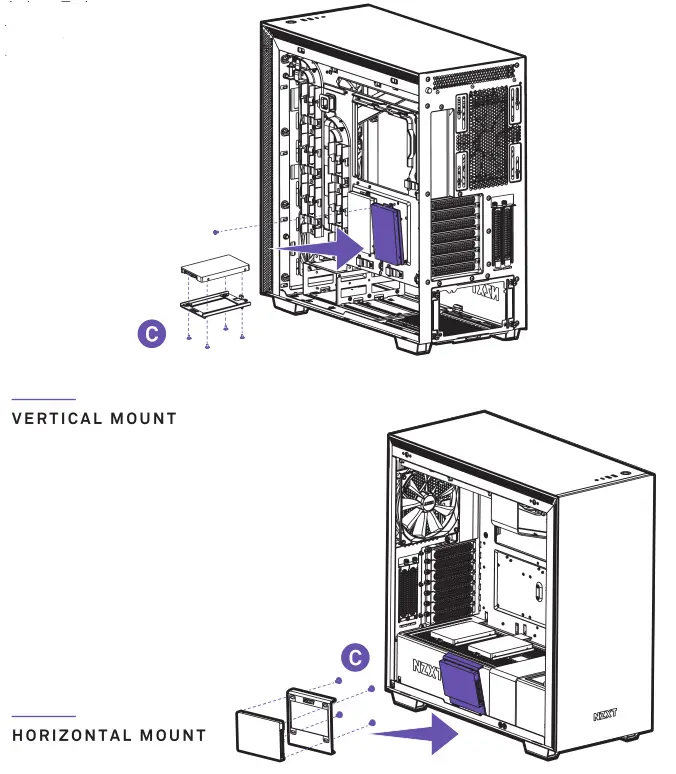 C

VERTICAL MOUNT

C

NZXT

NZXT

HORIZONTAL MOUNT