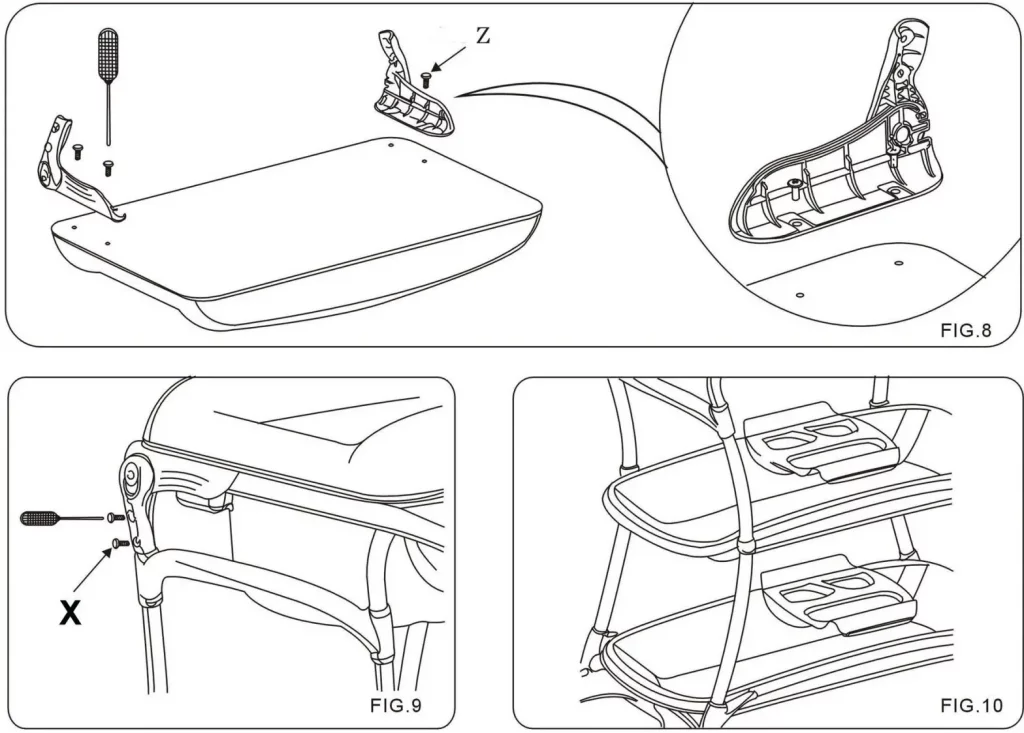 Z

FIG.8

X

FIG.9

FIG.10