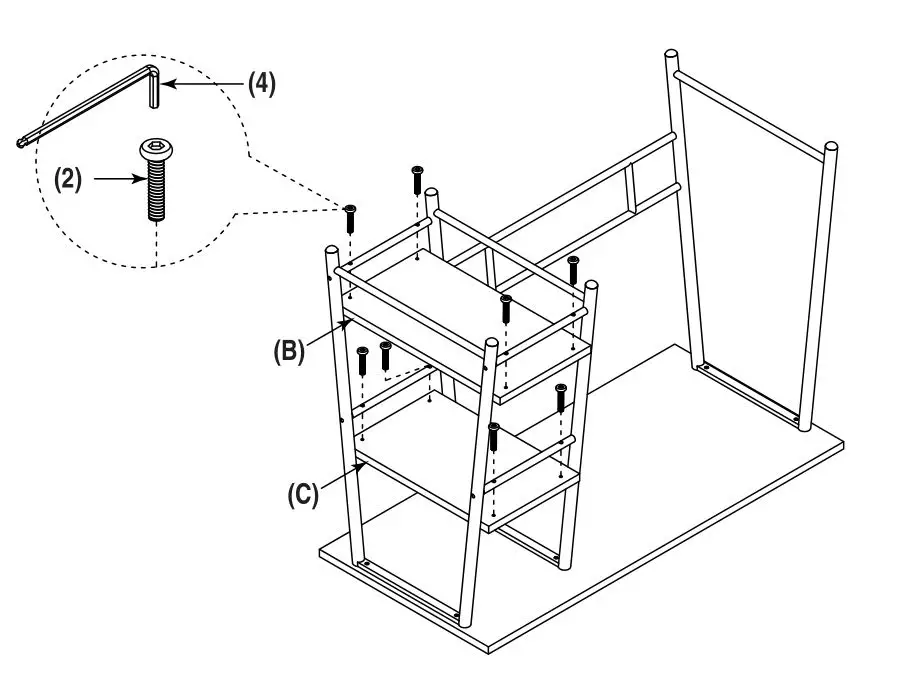 (4)
(2)
(B)
(C)