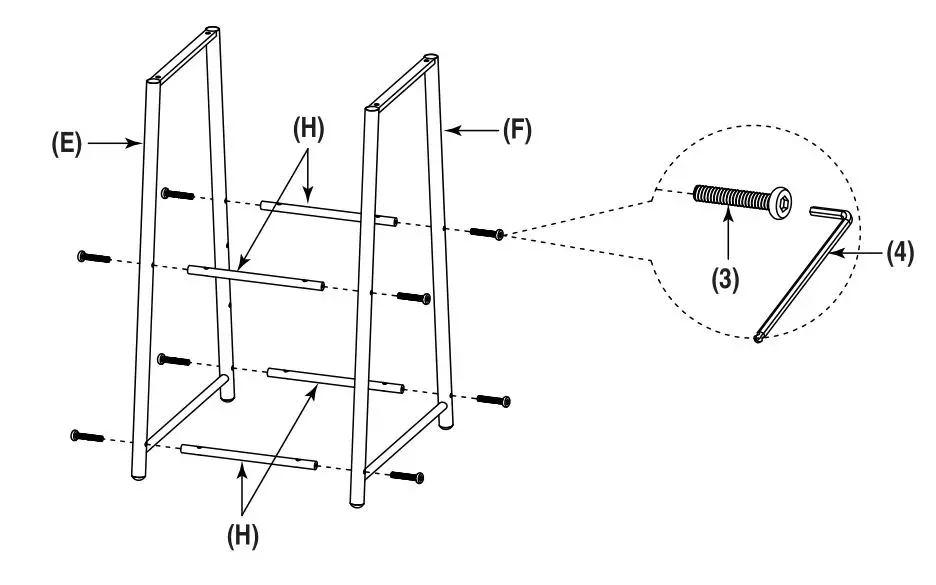 (E)
(H)
(F)
(3)
(4)
(H)