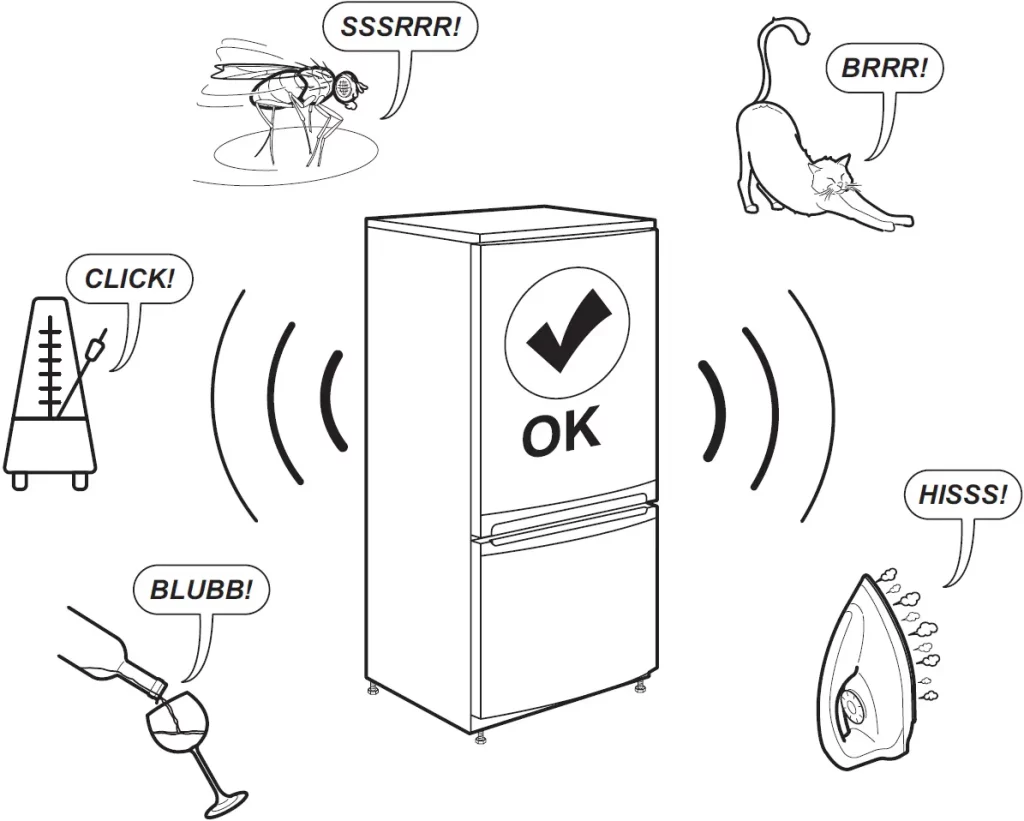 SSSRRR!

BRRR!

CLICK!

OK

HISSS!

BLUBB!