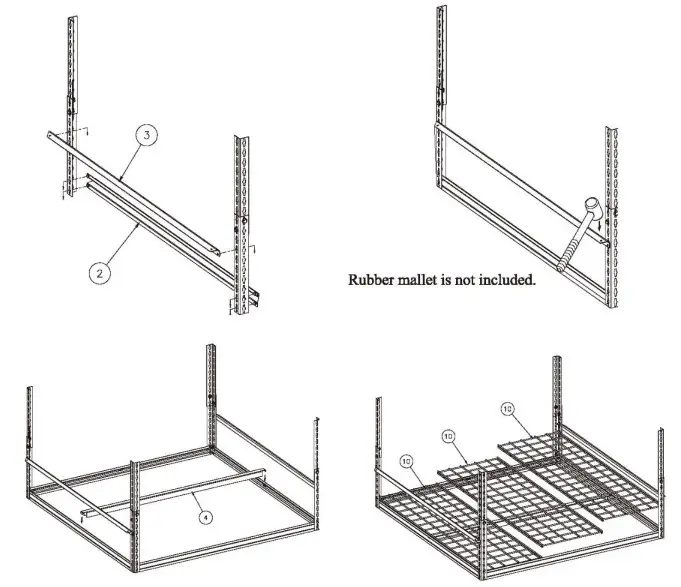 3

2

Rubber mallet is not included.

4

10

10

10