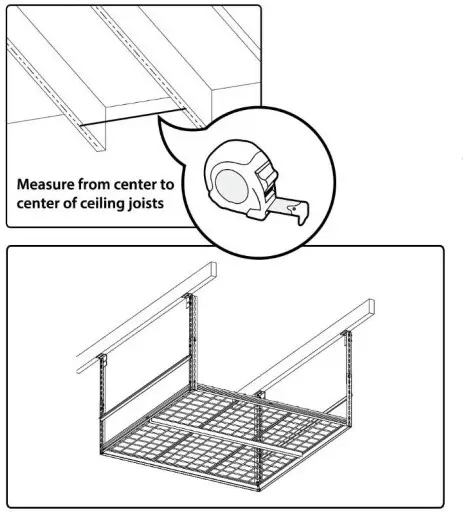 Measure from center to center of ceiling joists