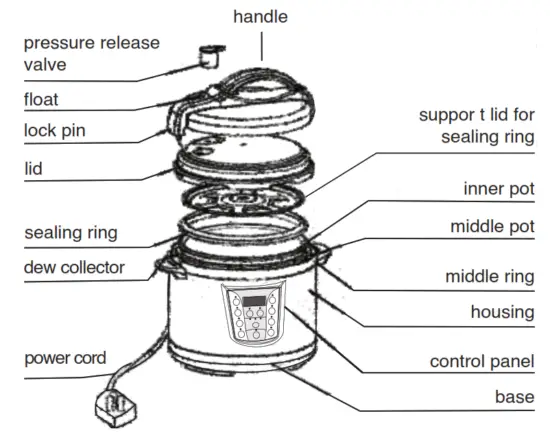 handle

pressure release valve

float

lock pin

lid

sealing ring

dew collector

power cord

suppor t lid for sealing ring

inner pot

middle pot

middle ring

housing

control panel

base